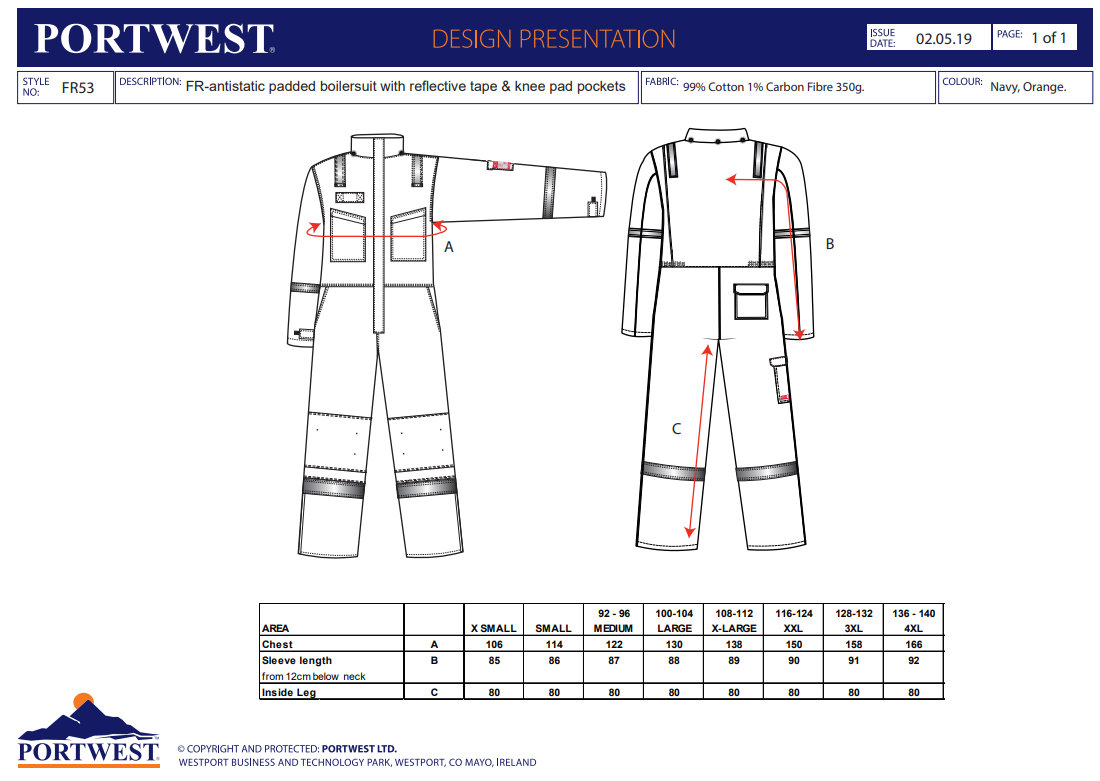 PORTWEST

DESIGN PRESENTATION

ISSUE DATE: 02.05.19

PAGE: 1 of 1

STYLE NO: FR53

DESCRIPTION: FR-antistatic padded boilersuit with reflective tape & knee pad pockets

FABRIC: 99% Cotton 1% Carbon Fibre 350g.

COLOUR: Navy, Orange.

A

B

C

| AREA | | X SMALL | SMALL | 92 - 96 MEDIUM | 100-104 LARGE | 108-112 X-LARGE | 116-124 XXL | 128-132 3XL | 136 - 140 4XL |
|---|---|---|---|---|---|---|---|---|---|
| Chest | A | 106 | 114 | 122 | 130 | 138 | 150 | 158 | 166 |
| Sleeve length from 12cm below neck | B | 85 | 86 | 87 | 88 | 89 | 90 | 91 | 92 |
| Inside Leg | C | 80 | 80 | 80 | 80 | 80 | 80 | 80 | 80 |

PORTWEST

© COPYRIGHT AND PROTECTED: PORTWEST LTD.
WESTPORT BUSINESS AND TECHNOLOGY PARK, WESTPORT, CO MAYO, IRELAND