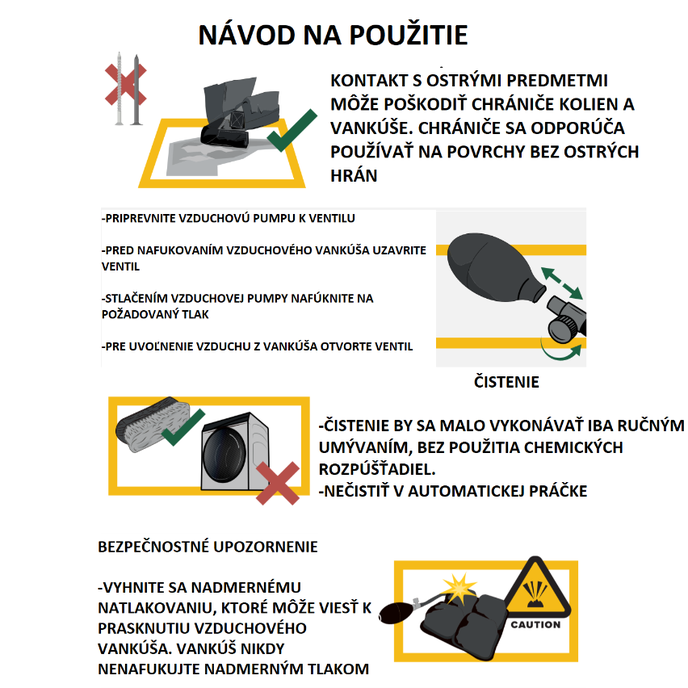 NÁVOD NA POUŽITIE

KONTAKT S OSTRÝMI PREDMETMI MÔŽE POŠKODIŤ CHRÁNIČE KOLIEN A VANKÚŠE. CHRÁNIČE SA ODPORÚČA POUŽÍVAŤ NA POVRCHY BEZ OSTRÝCH HRÁN

-PRIPREVNITE VZDUCHOVÚ PUMPU K VENTILU

-PRED NAFUKOVANÍM VZDUCHOVÉHO VANKÚŠA UZAVRITE VENTIL

-STLAČENÍM VZDUCHOVEJ PUMPY NAFÚKNITE NA POŽADOVANÝ TLAK

-PRE UVOĽNENIE VZDUCHU Z VANKÚŠA OTVORTE VENTIL

ČISTENIE

-ČISTENIE BY SA MALO VYKONÁVAŤ IBA RUČNÝM UMÝVANÍM, BEZ POUŽITIA CHEMICKÝCH ROZPÚŠŤADIEL.
-NEČISTIŤ V AUTOMATICKEJ PRÁČKE

BEZPEČNOSTNÉ UPOZORNENIE

-VYHNITE SA NADMERNÉMU NATLAKOVANIU, KTORÉ MÔŽE VIESŤ K PRASKNUTIU VZDUCHOVÉHO VANKÚŠA. VANKÚŠ NIKDY NENAFUKUJTE NADMERNÝM TLAKOM

CAUTION